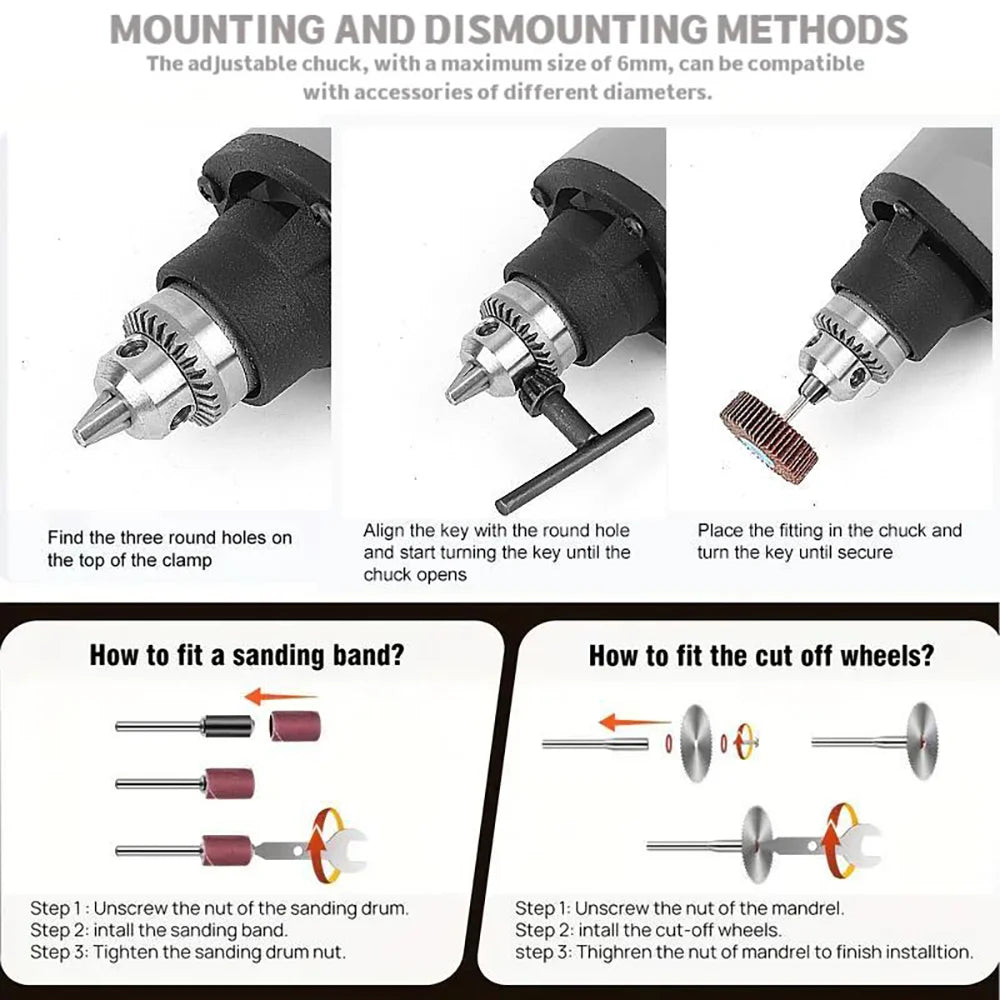 MOUNTING AND DISMOUNTING METHODS

The adjustable chuck, with a maximum size of 6mm, can be compatible with accessories of different diameters.

Find the three round holes on the top of the clamp

Align the key with the round hole and start turning the key until the chuck opens

Place the fitting in the chuck and turn the key until secure

How to fit a sanding band?

Step 1 : Unscrew the nut of the sanding drum.
Step 2: intall the sanding band.
Step 3: Tighten the sanding drum nut.

How to fit the cut off wheels?

Step 1: Unscrew the nut of the mandrel.
Step 2: intall the cut-off wheels.
step 3: Thighren the nut of mandrel to finish installtion.